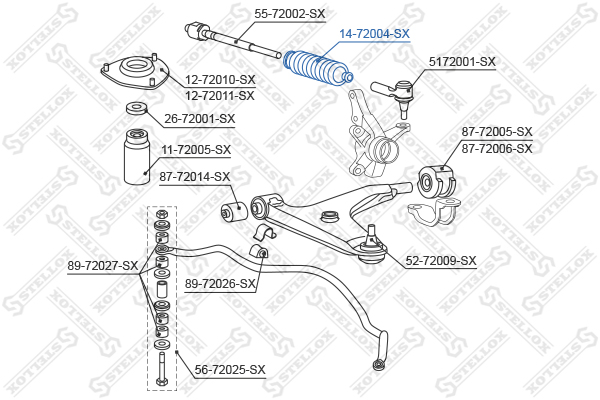 55-72002-SX
14-72004-SX
5172001-SX
12-72010-SX
12-72011-SX
26-72001-SX
11-72005-SX
87-72005-SX
87-72006-SX
87-72014-SX
52-72009-SX
89-72027-SX
89-72026-SX
56-72025-SX
STELLOX