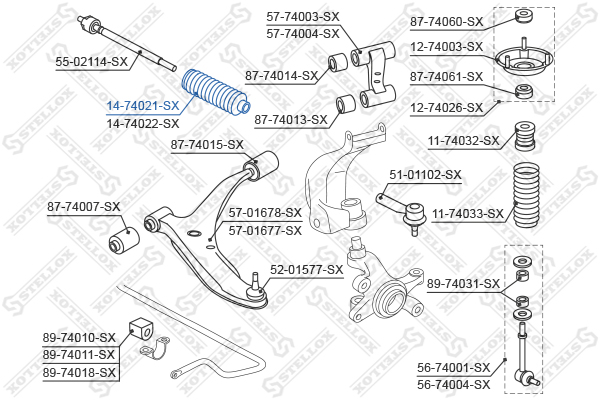 55-02114-SX
14-74021-SX
14-74022-SX
57-74003-SX
57-74004-SX
87-74014-SX
87-74013-SX
87-74060-SX
12-74003-SX
87-74061-SX
12-74026-SX
11-74032-SX
87-74015-SX
51-01102-SX
11-74033-SX
87-74007-SX
57-01678-SX
57-01677-SX
52-01577-SX
89-74031-SX
89-74010-SX
89-74011-SX
89-74018-SX
56-74001-SX
56-74004-SX
STELLOX