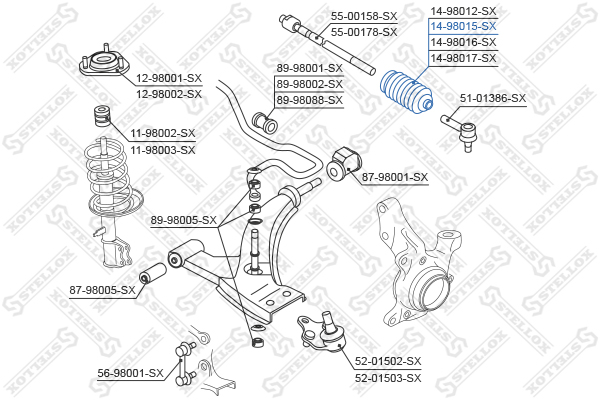 55-00158-SX
55-00178-SX
14-98012-SX
14-98015-SX
14-98016-SX
14-98017-SX
12-98001-SX
12-98002-SX
89-98001-SX
89-98002-SX
89-98088-SX
51-01386-SX
11-98002-SX
11-98003-SX
87-98001-SX
89-98005-SX
87-98005-SX
52-01502-SX
52-01503-SX
56-98001-SX
STELLOX