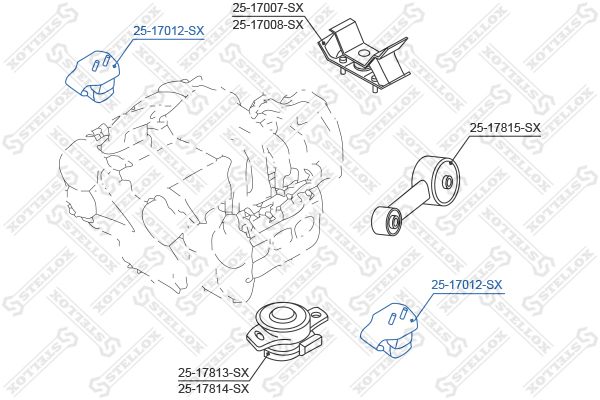 25-17012-SX

25-17007-SX
25-17008-SX

25-17815-SX

25-17012-SX

25-17813-SX
25-17814-SX

STELLOX