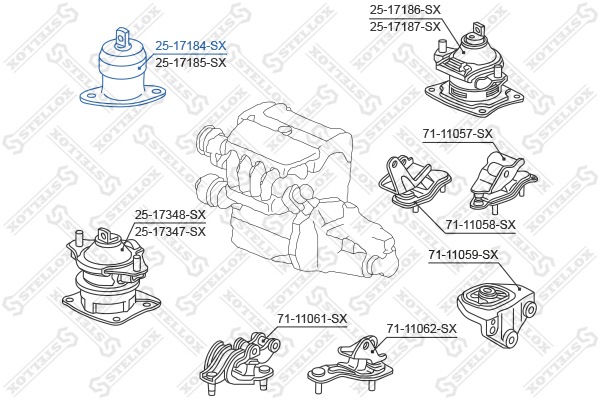 25-17184-SX
25-17185-SX

25-17186-SX
25-17187-SX

71-11057-SX

71-11058-SX

25-17348-SX
25-17347-SX

71-11059-SX

71-11061-SX

71-11062-SX

STELLOX