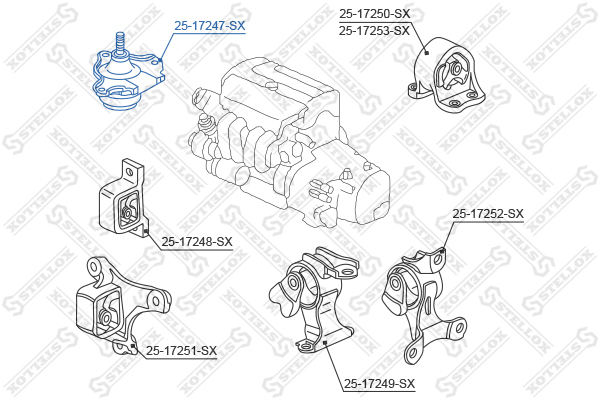 25-17247-SX
25-17250-SX
25-17253-SX
25-17248-SX
25-17252-SX
25-17251-SX
25-17249-SX
STELLOX