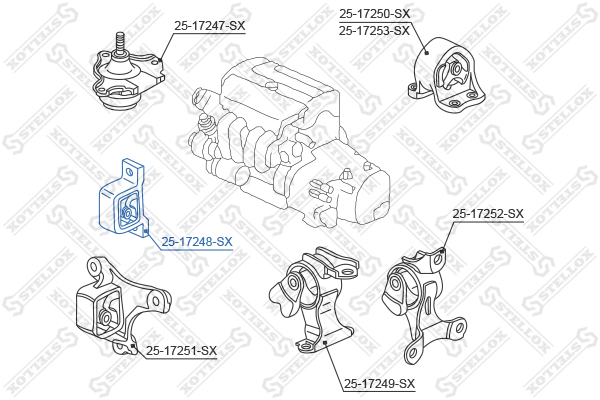 25-17247-SX

25-17250-SX
25-17253-SX

25-17248-SX

25-17252-SX

25-17251-SX

25-17249-SX

STELLOX