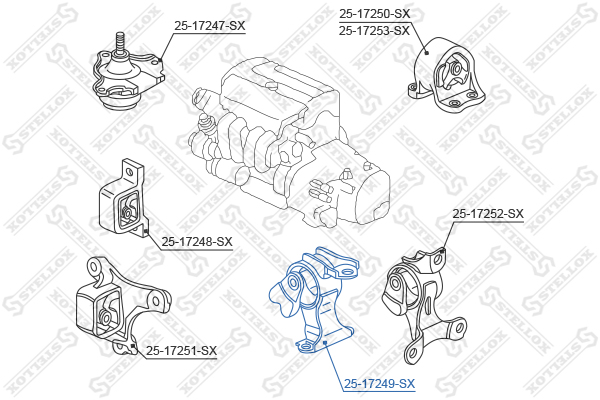 25-17247-SX

25-17250-SX
25-17253-SX

25-17248-SX

25-17252-SX

25-17251-SX

25-17249-SX

STELLOX