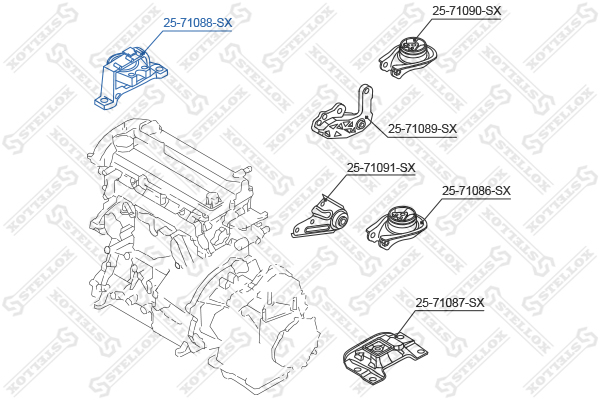 25-71088-SX

25-71090-SX

25-71089-SX

25-71091-SX

25-71086-SX

25-71087-SX

STELLOX