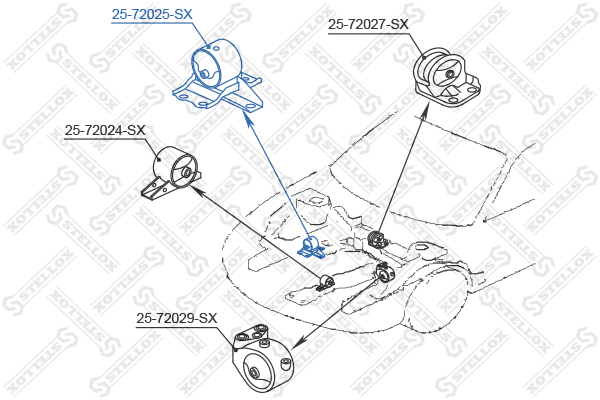 25-72025-SX

25-72027-SX

25-72024-SX

25-72029-SX

STELLOX