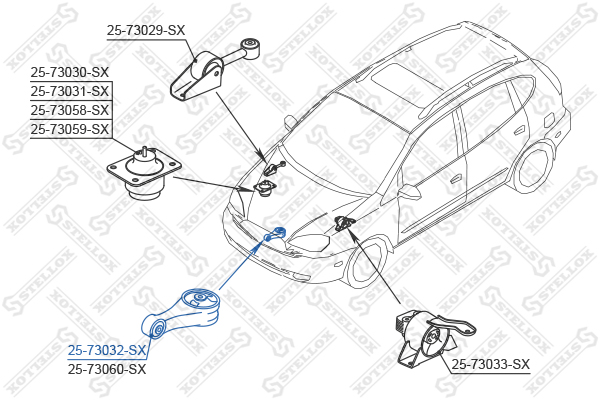 25-73029-SX

25-73030-SX
25-73031-SX
25-73058-SX
25-73059-SX

25-73032-SX
25-73060-SX

25-73033-SX

STELLOX