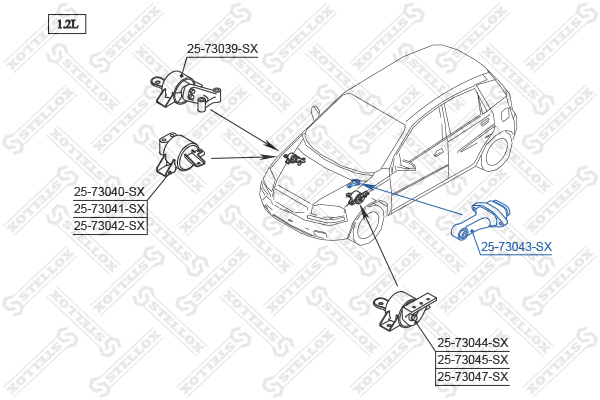 1.2L

25-73039-SX

25-73040-SX
25-73041-SX
25-73042-SX

25-73043-SX

25-73044-SX
25-73045-SX
25-73047-SX

STELLOX