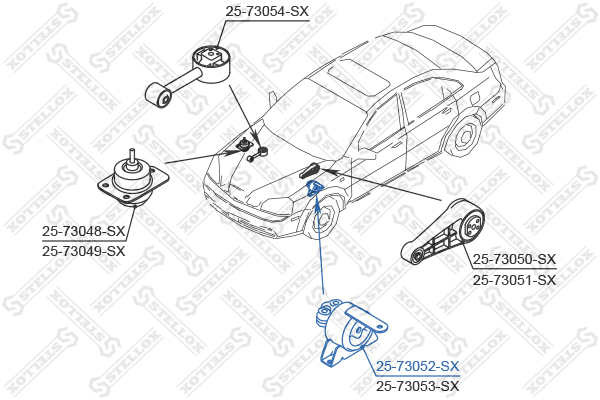 25-73054-SX

25-73048-SX
25-73049-SX

25-73050-SX
25-73051-SX

25-73052-SX
25-73053-SX

STELLOX