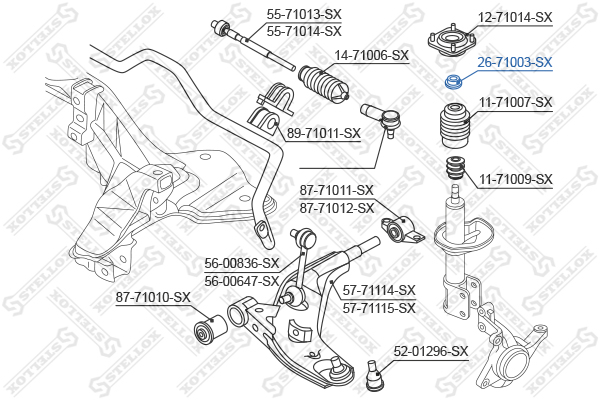 55-71013-SX
55-71014-SX
12-71014-SX
14-71006-SX
26-71003-SX
11-71007-SX
89-71011-SX
11-71009-SX
87-71011-SX
87-71012-SX
56-00836-SX
56-00647-SX
57-71114-SX
57-71115-SX
87-71010-SX
52-01296-SX
STELLOX