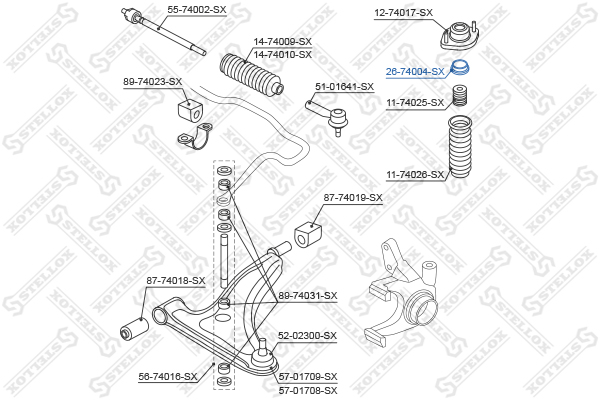 55-74002-SX
12-74017-SX
14-74009-SX
14-74010-SX
26-74004-SX
89-74023-SX
51-01641-SX
11-74025-SX
11-74026-SX
87-74019-SX
87-74018-SX
89-74031-SX
52-02300-SX
56-74016-SX
57-01709-SX
57-01708-SX
STELLOX