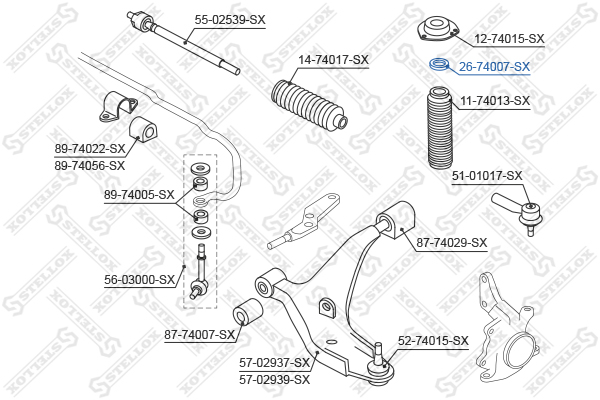 55-02539-SX
12-74015-SX
14-74017-SX
26-74007-SX
11-74013-SX
89-74022-SX
89-74056-SX
51-01017-SX
89-74005-SX
87-74029-SX
56-03000-SX
87-74007-SX
52-74015-SX
57-02937-SX
57-02939-SX
STELLOX