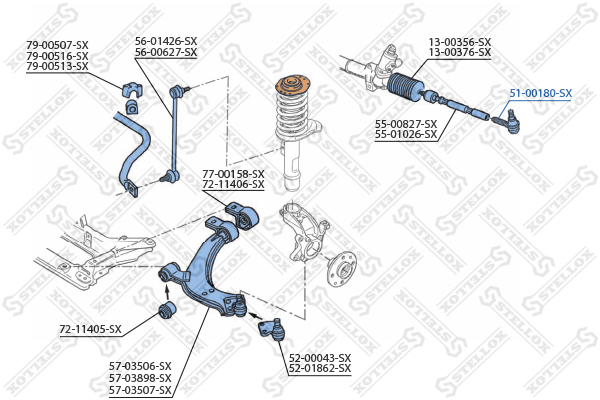 79-00507-SX
79-00516-SX
79-00513-SX

56-01426-SX
56-00627-SX

13-00356-SX
13-00376-SX

51-00180-SX

55-00827-SX
55-01026-SX

77-00158-SX
72-11406-SX

72-11405-SX

57-03506-SX
57-03898-SX
57-03507-SX

52-00043-SX
52-01862-SX

STELLOX