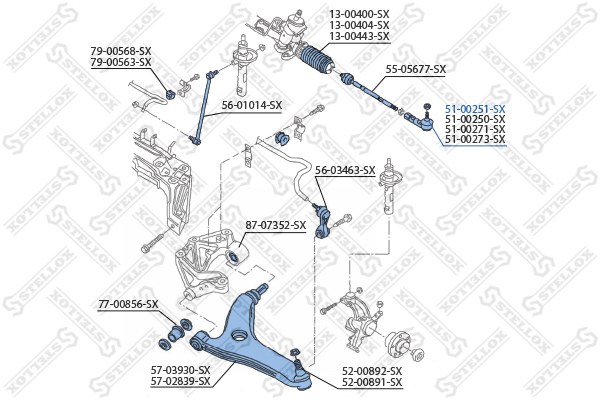 13-00400-SX
13-00404-SX
13-00443-SX

79-00568-SX
79-00563-SX

55-05677-SX

56-01014-SX

51-00251-SX
51-00250-SX
51-00271-SX
51-00273-SX

56-03463-SX

87-07352-SX

77-00856-SX

57-03930-SX
57-02839-SX

52-00892-SX
52-00891-SX

STELLOX