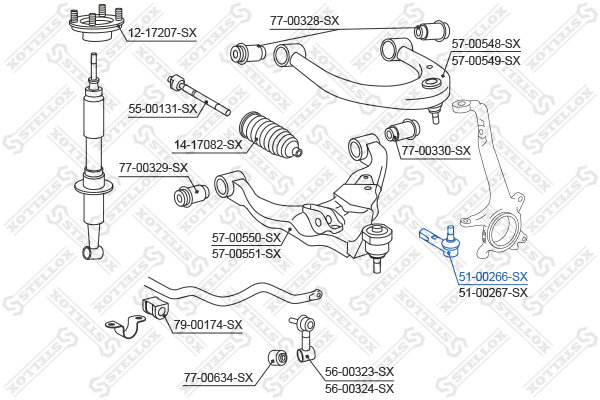 12-17207-SX
77-00328-SX
57-00548-SX
57-00549-SX
55-00131-SX
14-17082-SX
77-00330-SX
77-00329-SX
57-00550-SX
57-00551-SX
51-00266-SX
51-00267-SX
79-00174-SX
77-00634-SX
56-00323-SX
56-00324-SX
STELLOX