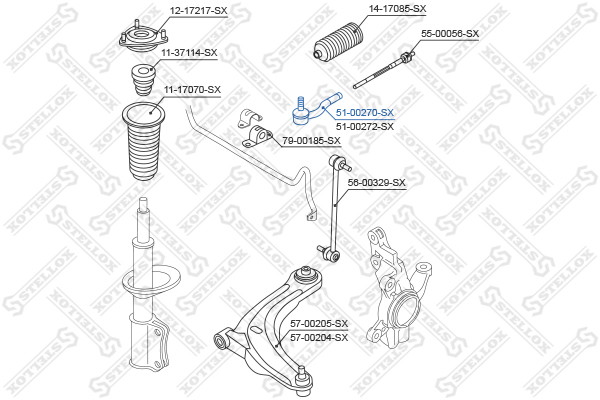 12-17217-SX
14-17085-SX
55-00056-SX
11-37114-SX
11-17070-SX
51-00270-SX
51-00272-SX
79-00185-SX
56-00329-SX
57-00205-SX
57-00204-SX
STELLOX