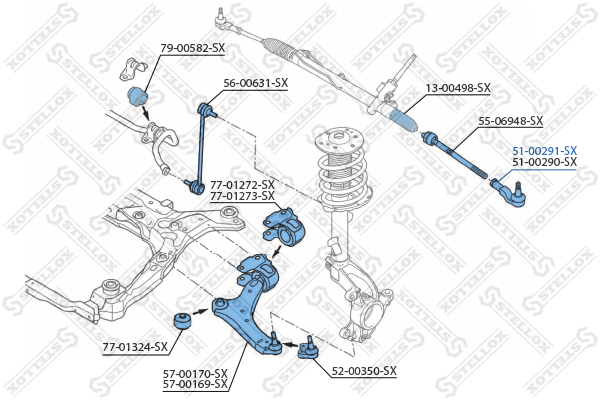 79-00582-SX
56-00631-SX
13-00498-SX
55-06948-SX
51-00291-SX
51-00290-SX
77-01272-SX
77-01273-SX
77-01324-SX
57-00170-SX
57-00169-SX
52-00350-SX
STELLOX