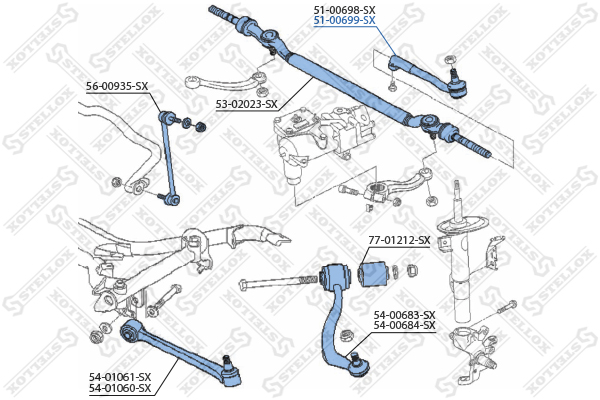 51-00698-SX
51-00699-SX
56-00935-SX
53-02023-SX
77-01212-SX
54-00683-SX
54-00684-SX
54-01061-SX
54-01060-SX
STELLOX