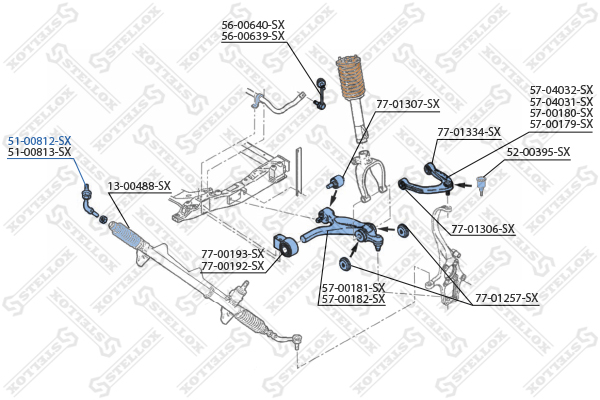 56-00640-SX
56-00639-SX

77-01307-SX

57-04032-SX
57-04031-SX
57-00180-SX
57-00179-SX

77-01334-SX

52-00395-SX

51-00812-SX
51-00813-SX

13-00488-SX

77-01306-SX

77-00193-SX
77-00192-SX

57-00181-SX
57-00182-SX

77-01257-SX

STELLOX