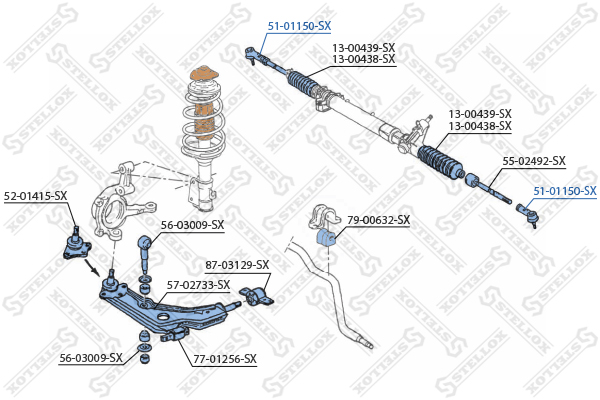 51-01150-SX
13-00439-SX
13-00438-SX
13-00439-SX
13-00438-SX
55-02492-SX
51-01150-SX
52-01415-SX
56-03009-SX
79-00632-SX
87-03129-SX
57-02733-SX
56-03009-SX
77-01256-SX
STELLOX