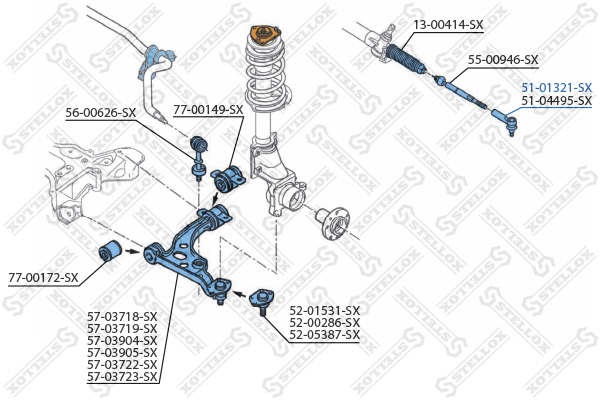 13-00414-SX
55-00946-SX
51-01321-SX
51-04495-SX
56-00626-SX
77-00149-SX
77-00172-SX
57-03718-SX
57-03719-SX
57-03904-SX
57-03905-SX
57-03722-SX
57-03723-SX
52-01531-SX
52-00286-SX
52-05387-SX
STELLOX