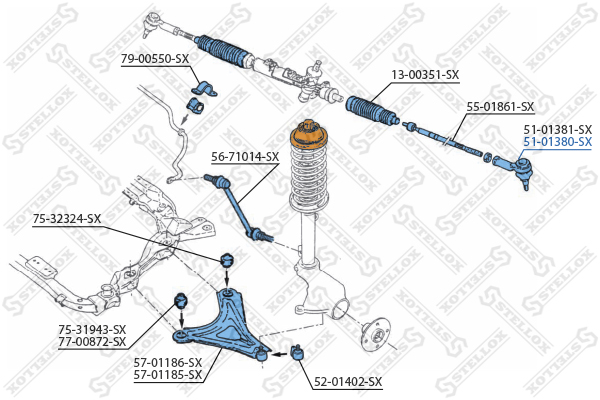 79-00550-SX

13-00351-SX

55-01861-SX

51-01381-SX
51-01380-SX

56-71014-SX

75-32324-SX

75-31943-SX
77-00872-SX

57-01186-SX
57-01185-SX

52-01402-SX

STELLOX