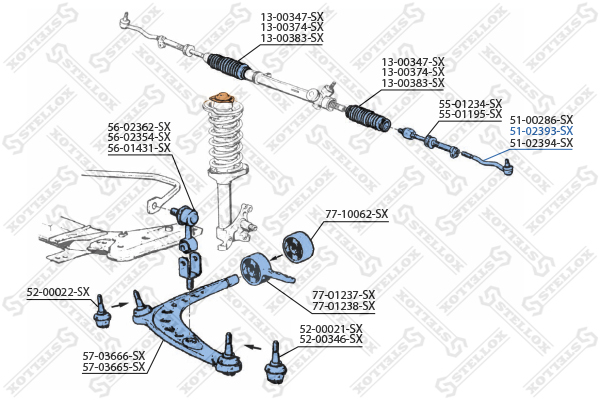 13-00347-SX
13-00374-SX
13-00383-SX

13-00347-SX
13-00374-SX
13-00383-SX

55-01234-SX
55-01195-SX

51-00286-SX
51-02393-SX
51-02394-SX

56-02362-SX
56-02354-SX
56-01431-SX

77-10062-SX

77-01237-SX
77-01238-SX

52-00022-SX

52-00021-SX
52-00346-SX

57-03666-SX
57-03665-SX

STELLOX