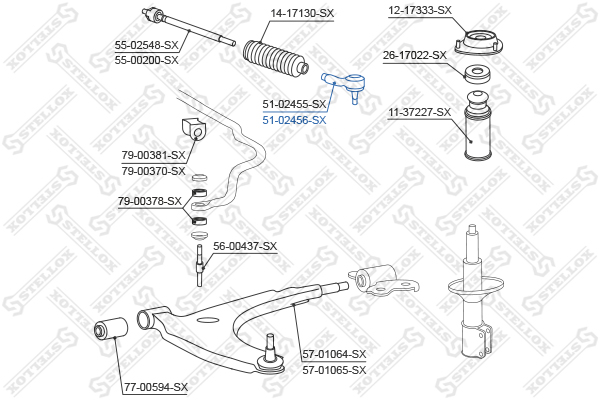 55-02548-SX
55-00200-SX
14-17130-SX
12-17333-SX
26-17022-SX
51-02455-SX
51-02456-SX
11-37227-SX
79-00381-SX
79-00370-SX
79-00378-SX
56-00437-SX
57-01064-SX
57-01065-SX
77-00594-SX
STELLOX