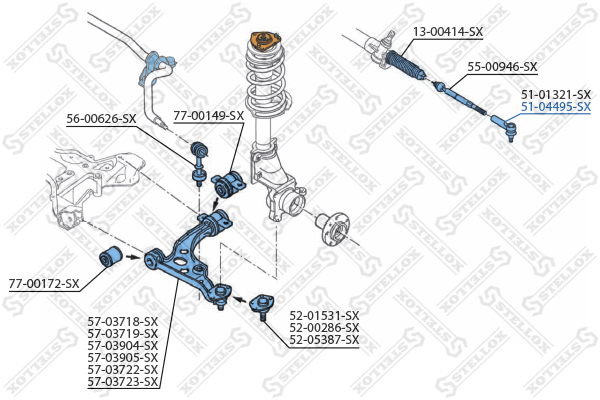 13-00414-SX
55-00946-SX
51-01321-SX
51-04495-SX
56-00626-SX
77-00149-SX
77-00172-SX
57-03718-SX
57-03719-SX
57-03904-SX
57-03905-SX
57-03722-SX
57-03723-SX
52-01531-SX
52-00286-SX
52-05387-SX
STELLOX