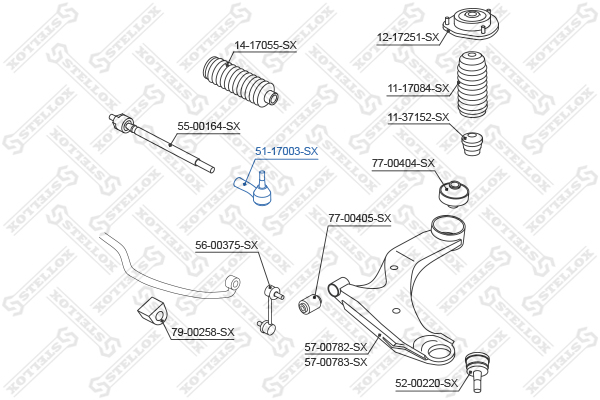 14-17055-SX
12-17251-SX
11-17084-SX
55-00164-SX
11-37152-SX
51-17003-SX
77-00404-SX
77-00405-SX
56-00375-SX
79-00258-SX
57-00782-SX
57-00783-SX
52-00220-SX
STELLOX