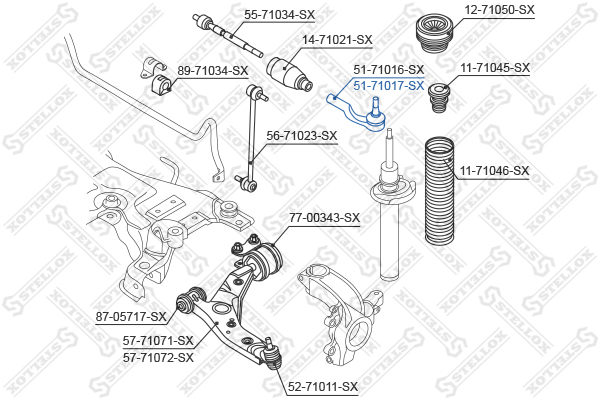 55-71034-SX
12-71050-SX
14-71021-SX
89-71034-SX
51-71016-SX
51-71017-SX
11-71045-SX
56-71023-SX
11-71046-SX
77-00343-SX
87-05717-SX
57-71071-SX
57-71072-SX
52-71011-SX
STELLOX