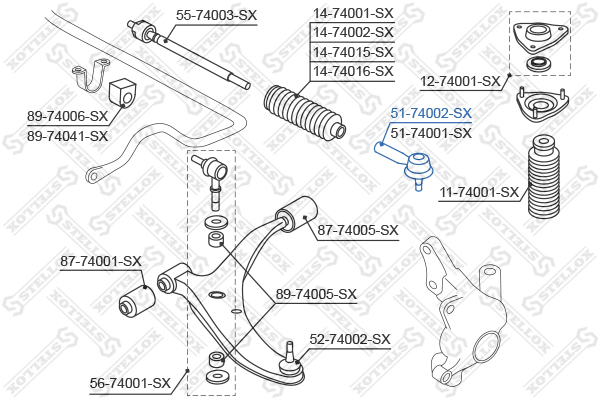 55-74003-SX
14-74001-SX
14-74002-SX
14-74015-SX
14-74016-SX
12-74001-SX
89-74006-SX
89-74041-SX
51-74002-SX
51-74001-SX
11-74001-SX
87-74005-SX
87-74001-SX
89-74005-SX
52-74002-SX
56-74001-SX
STELLOX