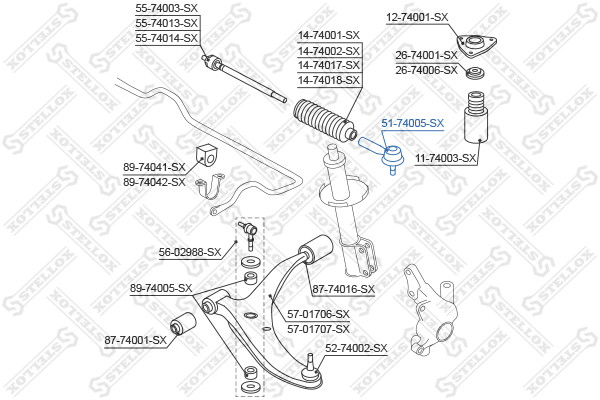 55-74003-SX
55-74013-SX
55-74014-SX

14-74001-SX
14-74002-SX
14-74017-SX
14-74018-SX

12-74001-SX

26-74001-SX
26-74006-SX

51-74005-SX

11-74003-SX

89-74041-SX
89-74042-SX

56-02988-SX

89-74005-SX

87-74016-SX

57-01706-SX
57-01707-SX

87-74001-SX

52-74002-SX

STELLOX