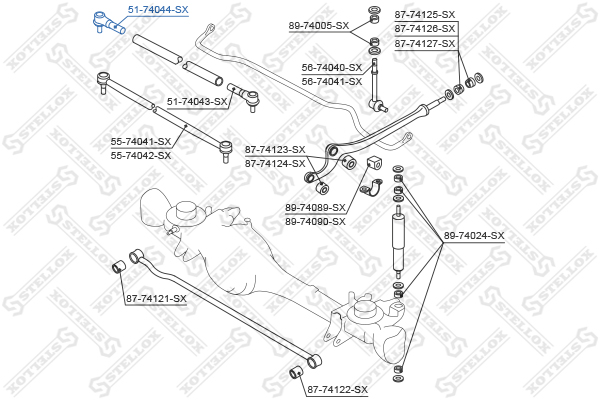 51-74044-SX
89-74005-SX
87-74125-SX
87-74126-SX
87-74127-SX
56-74040-SX
56-74041-SX
51-74043-SX
55-74041-SX
55-74042-SX
87-74123-SX
87-74124-SX
89-74089-SX
89-74090-SX
89-74024-SX
87-74121-SX
87-74122-SX
STELLOX