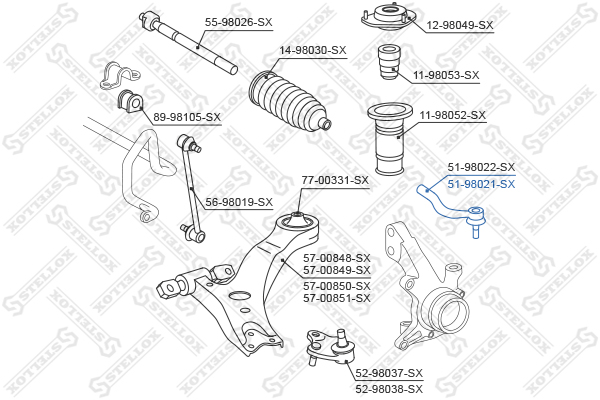 55-98026-SX
12-98049-SX
14-98030-SX
11-98053-SX
89-98105-SX
11-98052-SX
51-98022-SX
51-98021-SX
77-00331-SX
56-98019-SX
57-00848-SX
57-00849-SX
57-00850-SX
57-00851-SX
52-98037-SX
52-98038-SX
STELLOX