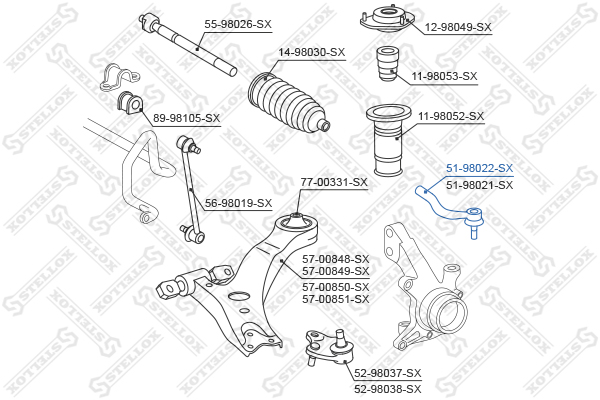 55-98026-SX
12-98049-SX
14-98030-SX
11-98053-SX
89-98105-SX
11-98052-SX
51-98022-SX
51-98021-SX
77-00331-SX
56-98019-SX
57-00848-SX
57-00849-SX
57-00850-SX
57-00851-SX
52-98037-SX
52-98038-SX
STELLOX