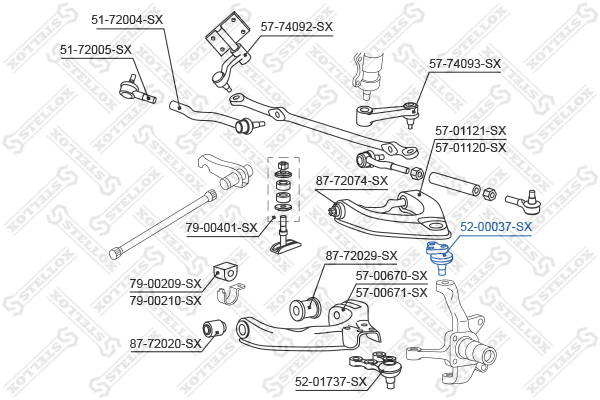 51-72004-SX
57-74092-SX
51-72005-SX
57-74093-SX
57-01121-SX
57-01120-SX
87-72074-SX
79-00401-SX
52-00037-SX
87-72029-SX
57-00670-SX
57-00671-SX
79-00209-SX
79-00210-SX
87-72020-SX
52-01737-SX
STELLOX