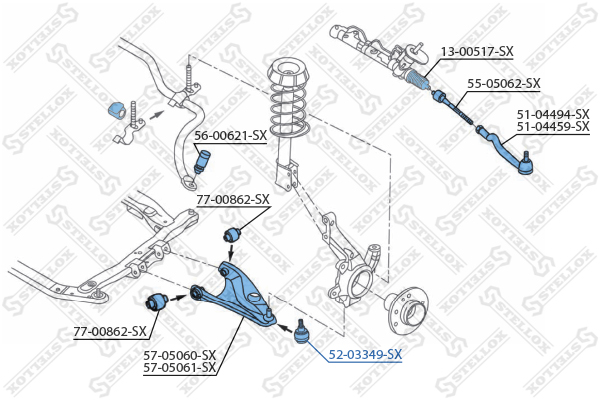 13-00517-SX
55-05062-SX
51-04494-SX
51-04459-SX
56-00621-SX
77-00862-SX
77-00862-SX
57-05060-SX
57-05061-SX
52-03349-SX
STELLOX