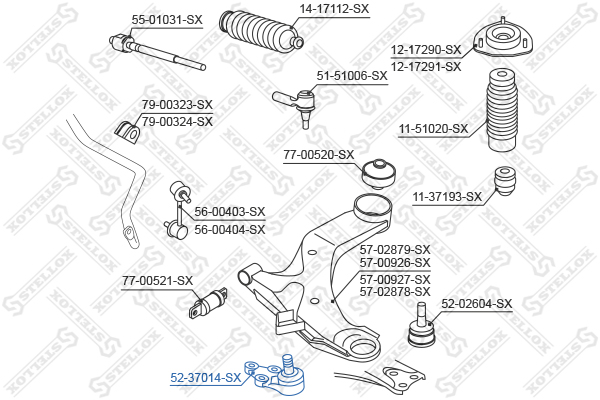 55-01031-SX
14-17112-SX
12-17290-SX
12-17291-SX
51-51006-SX
79-00323-SX
79-00324-SX
11-51020-SX
77-00520-SX
11-37193-SX
56-00403-SX
56-00404-SX
57-02879-SX
57-00926-SX
57-00927-SX
57-02878-SX
77-00521-SX
52-02604-SX
52-37014-SX
STELLOX