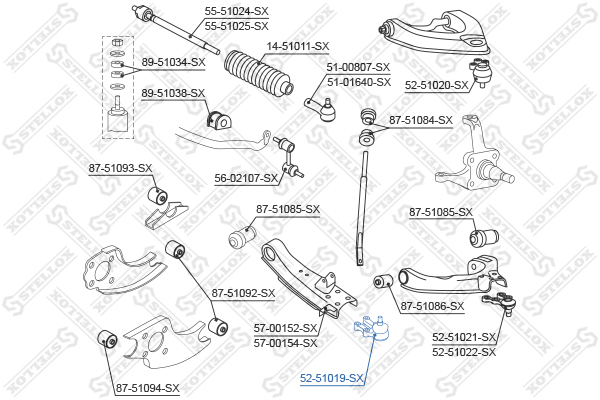 55-51024-SX
55-51025-SX
14-51011-SX
89-51034-SX
51-00807-SX
51-01640-SX
52-51020-SX
89-51038-SX
87-51084-SX
87-51093-SX
56-02107-SX
87-51085-SX
87-51085-SX
87-51092-SX
87-51086-SX
57-00152-SX
57-00154-SX
52-51021-SX
52-51022-SX
52-51019-SX
87-51094-SX
STELLOX