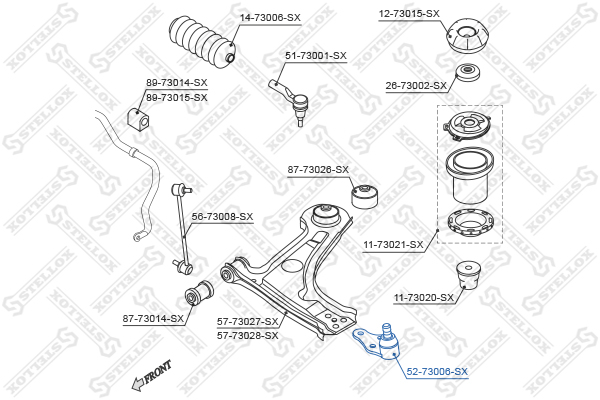 14-73006-SX
12-73015-SX
51-73001-SX
26-73002-SX
89-73014-SX
89-73015-SX
87-73026-SX
56-73008-SX
11-73021-SX
11-73020-SX
87-73014-SX
57-73027-SX
57-73028-SX
52-73006-SX
FRONT
STELLOX