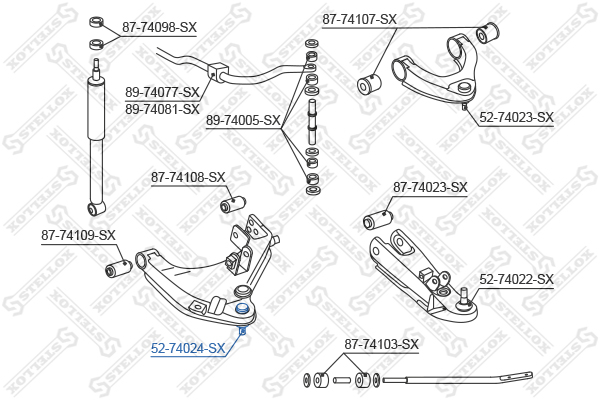 87-74098-SX
87-74107-SX
89-74077-SX
89-74081-SX
89-74005-SX
52-74023-SX
87-74108-SX
87-74023-SX
87-74109-SX
52-74022-SX
52-74024-SX
87-74103-SX
STELLOX