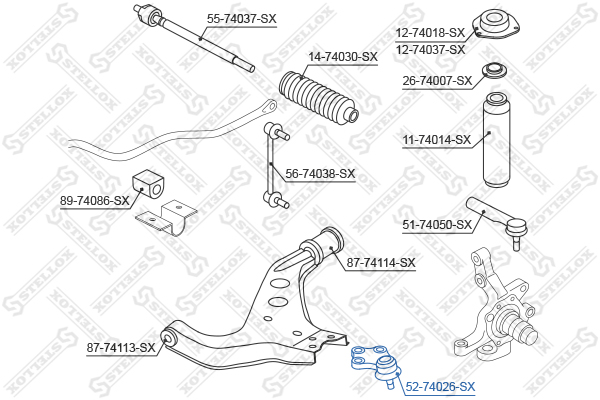 55-74037-SX
12-74018-SX
12-74037-SX
14-74030-SX
26-74007-SX
11-74014-SX
56-74038-SX
89-74086-SX
51-74050-SX
87-74114-SX
87-74113-SX
52-74026-SX
STELLOX