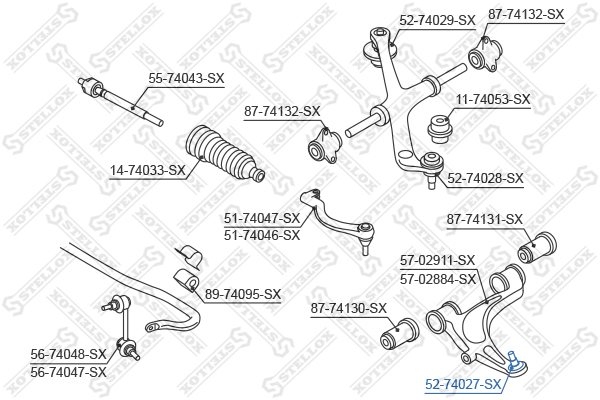 52-74029-SX
87-74132-SX
55-74043-SX
11-74053-SX
87-74132-SX
14-74033-SX
52-74028-SX
51-74047-SX
51-74046-SX
87-74131-SX
57-02911-SX
57-02884-SX
89-74095-SX
87-74130-SX
56-74048-SX
56-74047-SX
52-74027-SX
STELLOX