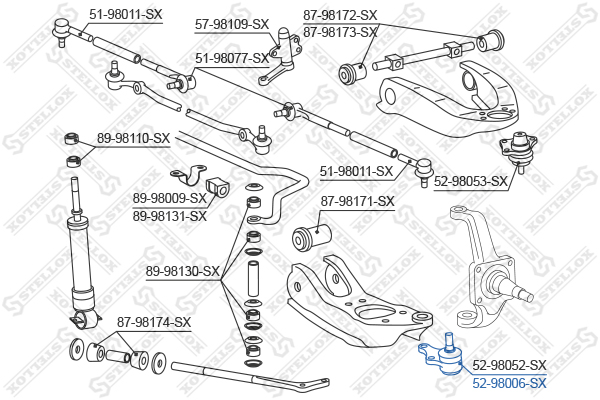 51-98011-SX
57-98109-SX
87-98172-SX
87-98173-SX
51-98077-SX
89-98110-SX
51-98011-SX
52-98053-SX
89-98009-SX
89-98131-SX
87-98171-SX
89-98130-SX
87-98174-SX
52-98052-SX
52-98006-SX
STELLOX