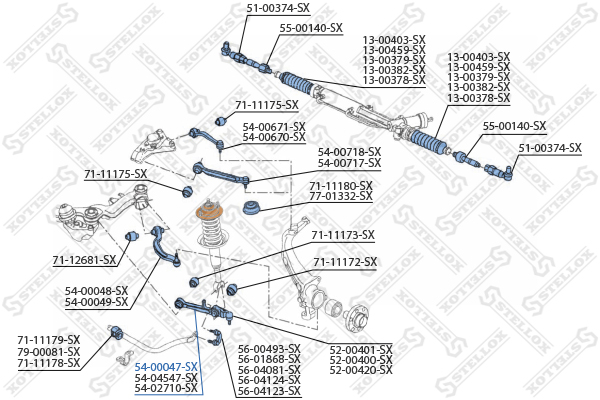 51-00374-SX
55-00140-SX
13-00403-SX
13-00459-SX
13-00379-SX
13-00382-SX
13-00378-SX
13-00403-SX
13-00459-SX
13-00379-SX
13-00382-SX
13-00378-SX
71-11175-SX
54-00671-SX
54-00670-SX
55-00140-SX
51-00374-SX
54-00718-SX
54-00717-SX
71-11175-SX
71-11180-SX
77-01332-SX
71-11173-SX
71-12681-SX
71-11172-SX
54-00048-SX
54-00049-SX
71-11179-SX
79-00081-SX
71-11178-SX
54-00047-SX
54-04547-SX
54-02710-SX
56-00493-SX
56-01868-SX
56-04081-SX
56-04124-SX
56-04123-SX
52-00401-SX
52-00400-SX
52-00420-SX
STELLOX