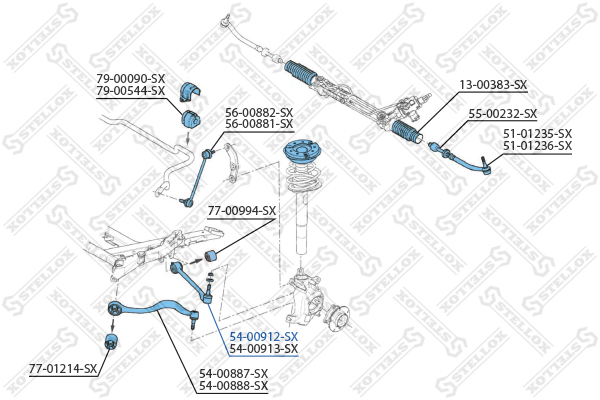 79-00090-SX
79-00544-SX

56-00882-SX
56-00881-SX

13-00383-SX

55-00232-SX

51-01235-SX
51-01236-SX

77-00994-SX

54-00912-SX
54-00913-SX

77-01214-SX

54-00887-SX
54-00888-SX

STELLOX