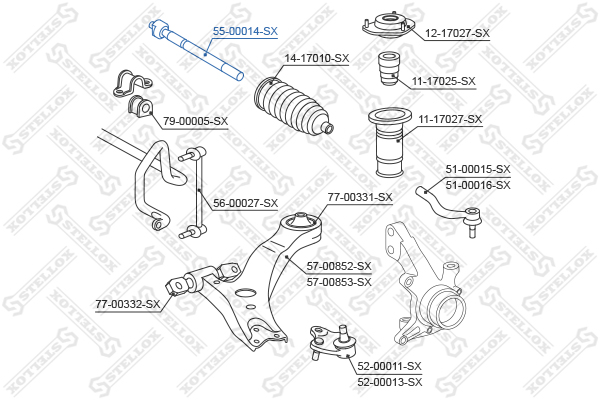 55-00014-SX
12-17027-SX
14-17010-SX
11-17025-SX
79-00005-SX
11-17027-SX
51-00015-SX
51-00016-SX
56-00027-SX
77-00331-SX
57-00852-SX
57-00853-SX
77-00332-SX
52-00011-SX
52-00013-SX
STELLOX