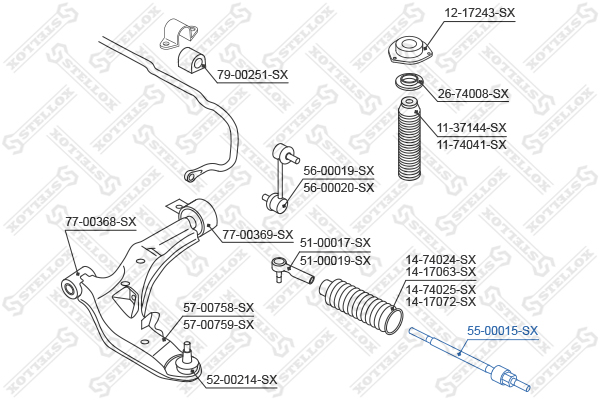 12-17243-SX
79-00251-SX
26-74008-SX
11-37144-SX
11-74041-SX
56-00019-SX
56-00020-SX
77-00368-SX
77-00369-SX
51-00017-SX
51-00019-SX
14-74024-SX
14-17063-SX
14-74025-SX
14-17072-SX
57-00758-SX
57-00759-SX
55-00015-SX
52-00214-SX
STELLOX