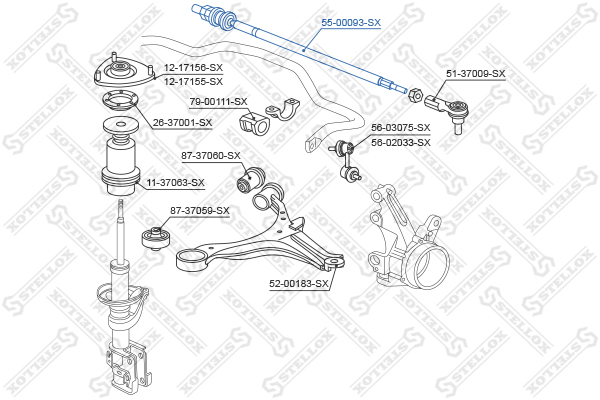 55-00093-SX
12-17156-SX
12-17155-SX
51-37009-SX
79-00111-SX
26-37001-SX
56-03075-SX
56-02033-SX
87-37060-SX
11-37063-SX
87-37059-SX
52-00183-SX
STELLOX